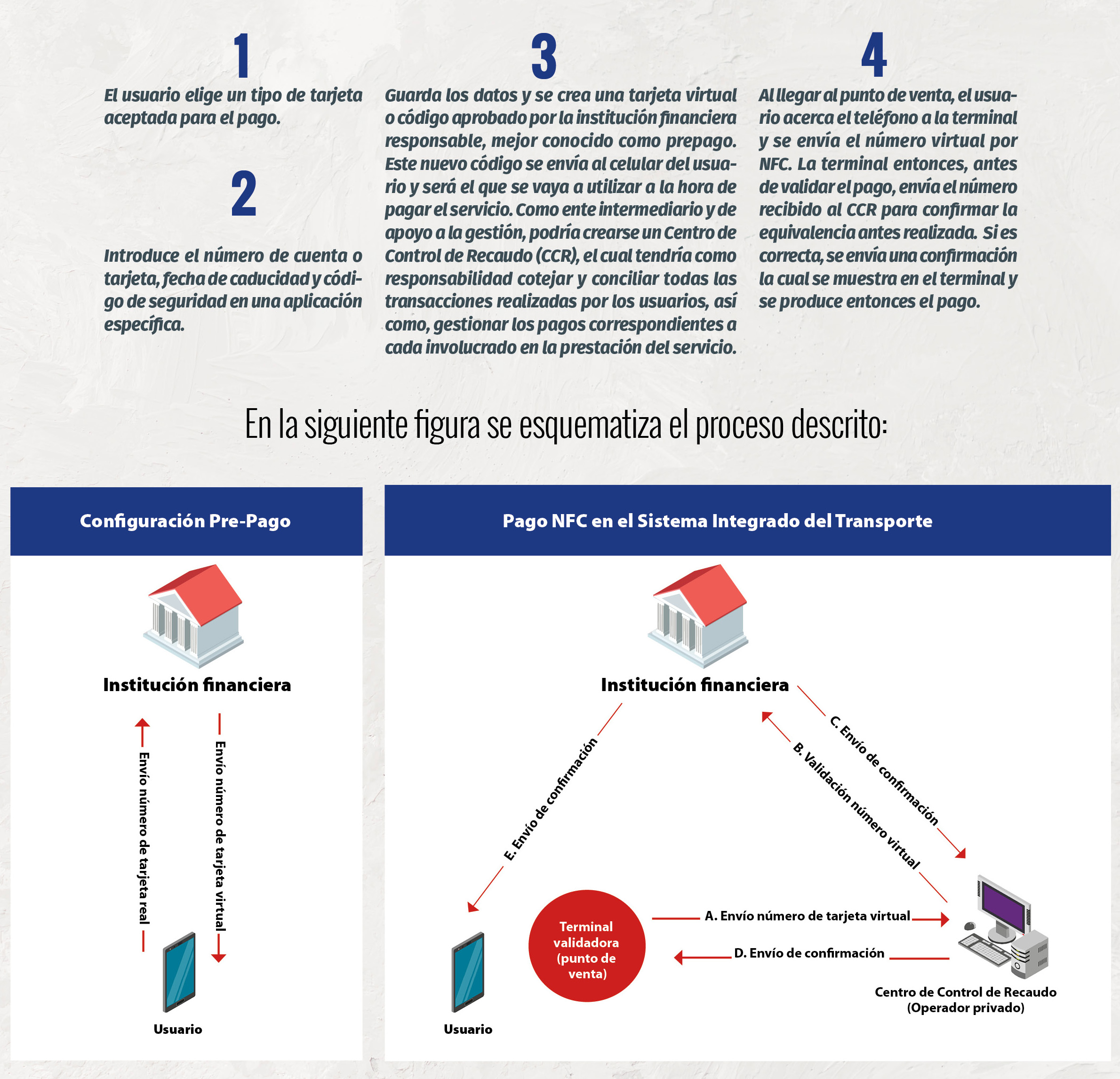 1

El usuario elige un tipo de tarjeta aceptada para el pago.

2

Introduce el número de cuenta o tarjeta, fecha de caducidad y código de seguridad en una aplicación específica.

3

Guarda los datos y se crea una tarjeta virtual o código aprobado por la institución financiera responsable, mejor conocido como prepago. Este nuevo código se envía al celular del usuario y será el que se vaya a utilizar a la hora de pagar el servicio. Como ente intermediario y de apoyo a la gestión, podría crearse un Centro de Control de Recaudo (CCR), el cual tendría como responsabilidad cotejar y conciliar todas las transacciones realizadas por los usuarios, así como, gestionar los pagos correspondientes a cada involucrado en la prestación del servicio.

4

Al llegar al punto de venta, el usuario acerca el teléfono a la terminal y se envía el número virtual por NFC. La terminal entonces, antes de validar el pago, envía el número recibido al CCR para confirmar la equivalencia antes realizada. Si es correcta, se envía una confirmación la cual se muestra en el terminal y se produce entonces el pago.

En la siguiente figura se esquematiza el proceso descrito:

Configuración Pre-Pago

Institución financiera

Envío número de tarjeta real

Envío número de tarjeta virtual

Usuario

Pago NFC en el Sistema Integrado del Transporte

Institución financiera

E. Envío de confirmación

C. Envío de confirmación

B. Validación número virtual

Terminal validadora (punto de venta)

A. Envío número de tarjeta virtual

D. Envío de confirmación

Usuario

Centro de Control de Recaudo (Operador privado)